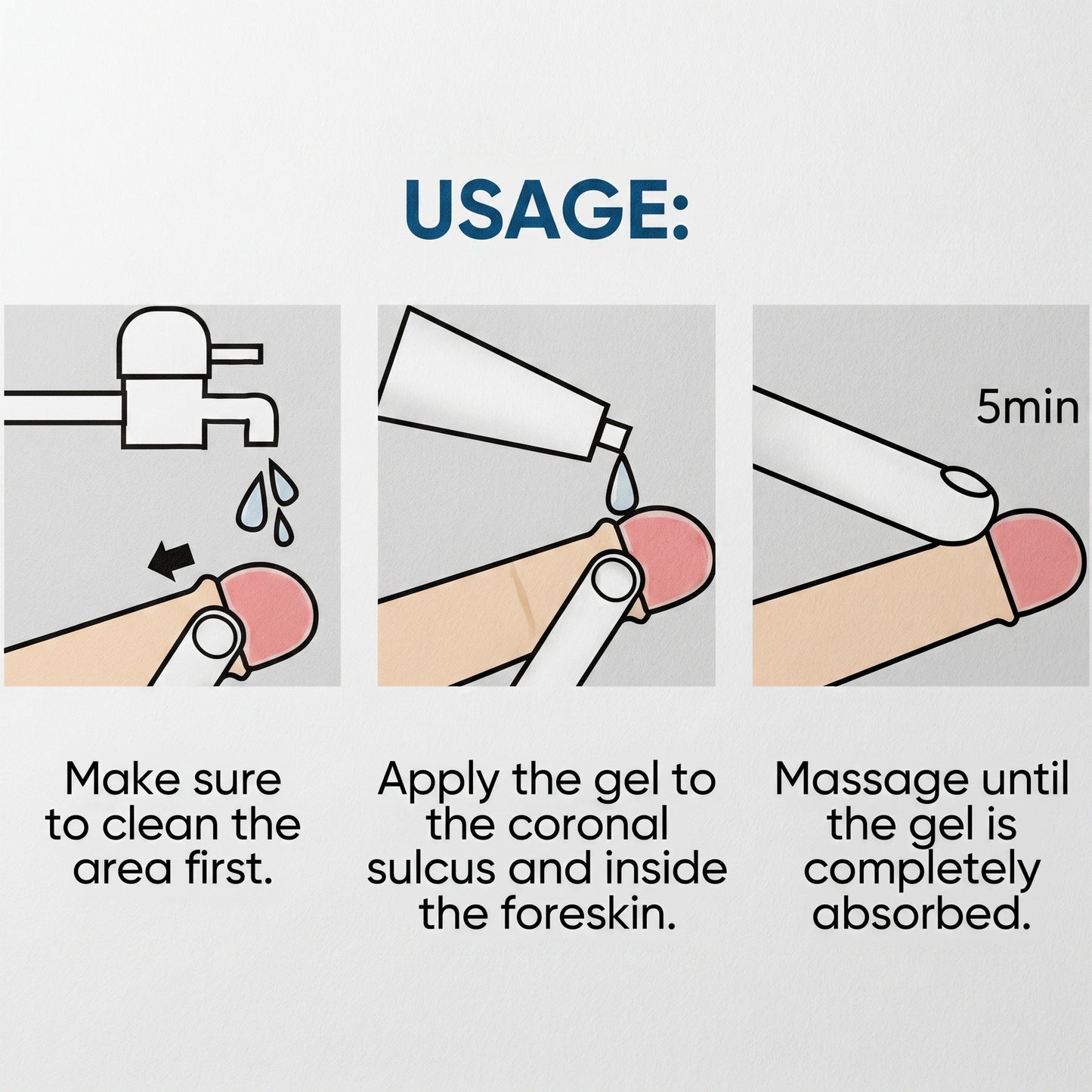 USAGE:

5min

Make sure to clean the area first.

Apply the gel to the coronal sulcus and inside the foreskin.

Massage until the gel is completely absorbed.