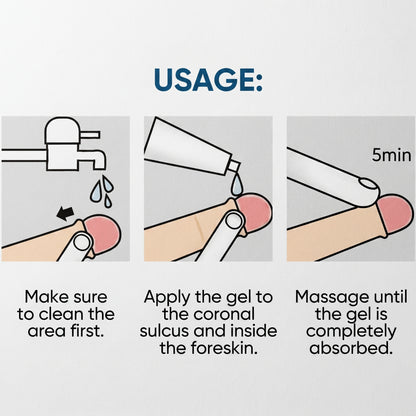 USAGE:

5min

Make sure to clean the area first.

Apply the gel to the coronal sulcus and inside the foreskin.

Massage until the gel is completely absorbed.